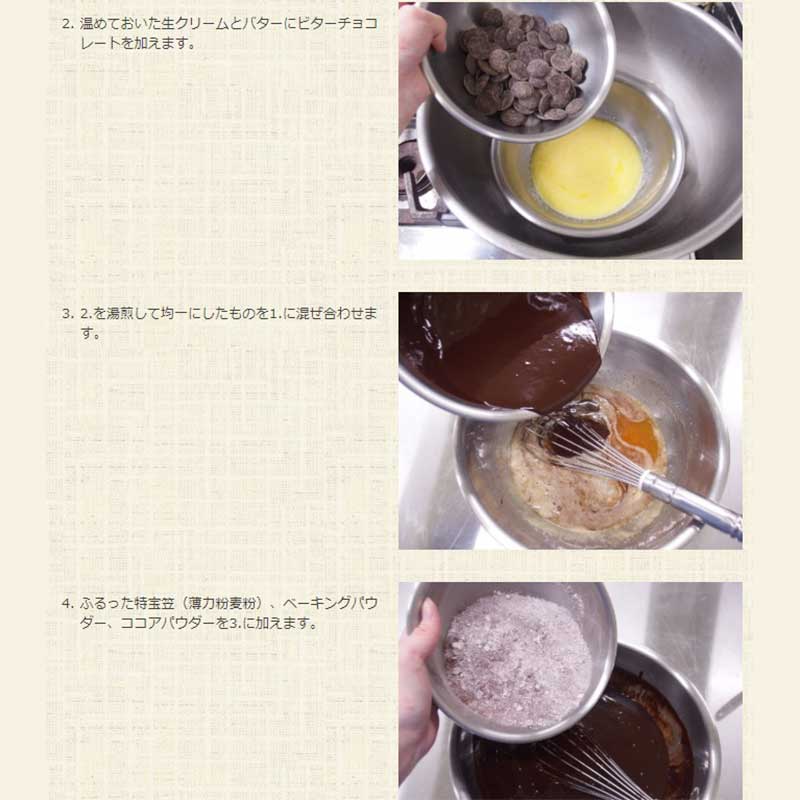 2. 温めておいた生クリームとバターにビターチョコレートを加えます。

3. 2.を湯煎して均一にしたものを1.に混ぜ合わせます。

4. ふるった特宝笠（薄力粉麦粉）、ベーキングパウダー、ココアパウダーを3.に加えます。